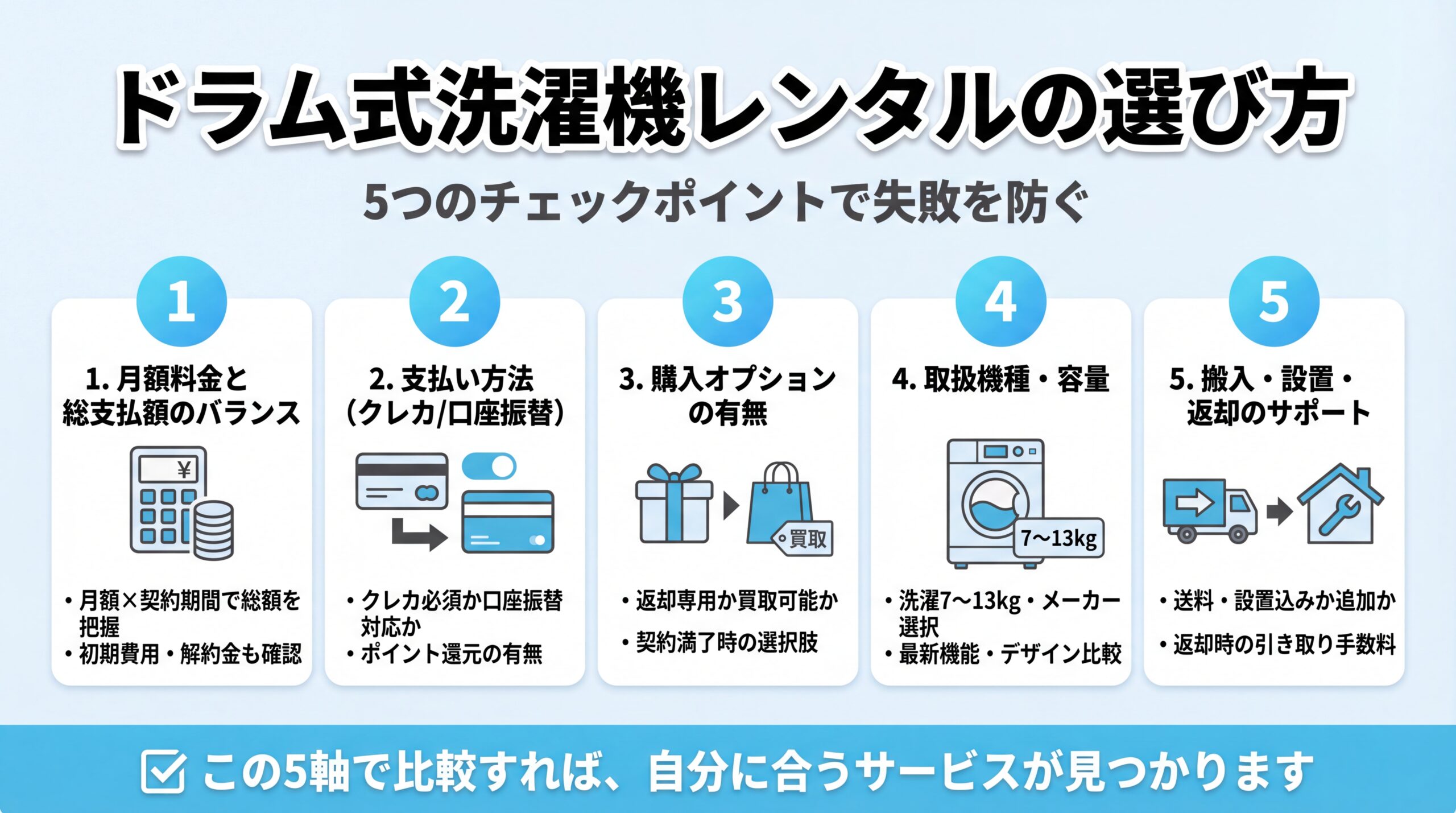 ドラム式洗濯機レンタルの選び方

5つのチェックポイントで失敗を防ぐ

1

1. 月額料金と総支払額のバランス

¥

・月額×契約期間で総額を把握
・初期費用・解約金も確認

2

2. 支払い方法（クレカ/口座振替）

・クレカ必須か口座振替対応か
・ポイント還元の有無

3

3. 購入オプションの有無

買取

・返却専用か買取可能か
・契約満了時の選択肢

4

4. 取扱機種・容量

7〜13kg

・洗濯7〜13kg・メーカー選択
・最新機能・デザイン比較

5

5. 搬入・設置・返却のサポート

・送料・設置込みか追加か
・返却時の引き取り手数料

この5軸で比較すれば、自分に合うサービスが見つかります